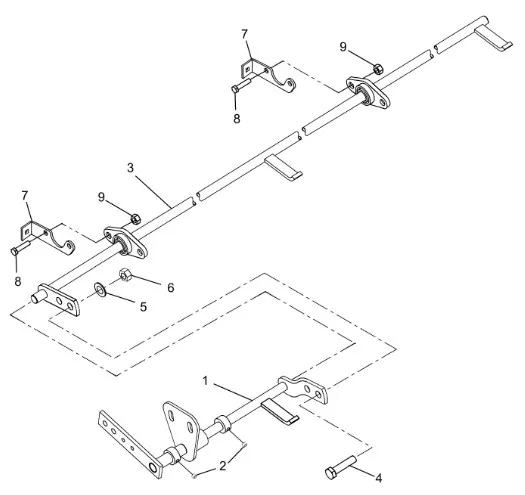 7
9
8
3
7
9
8
6
5
1
2
4